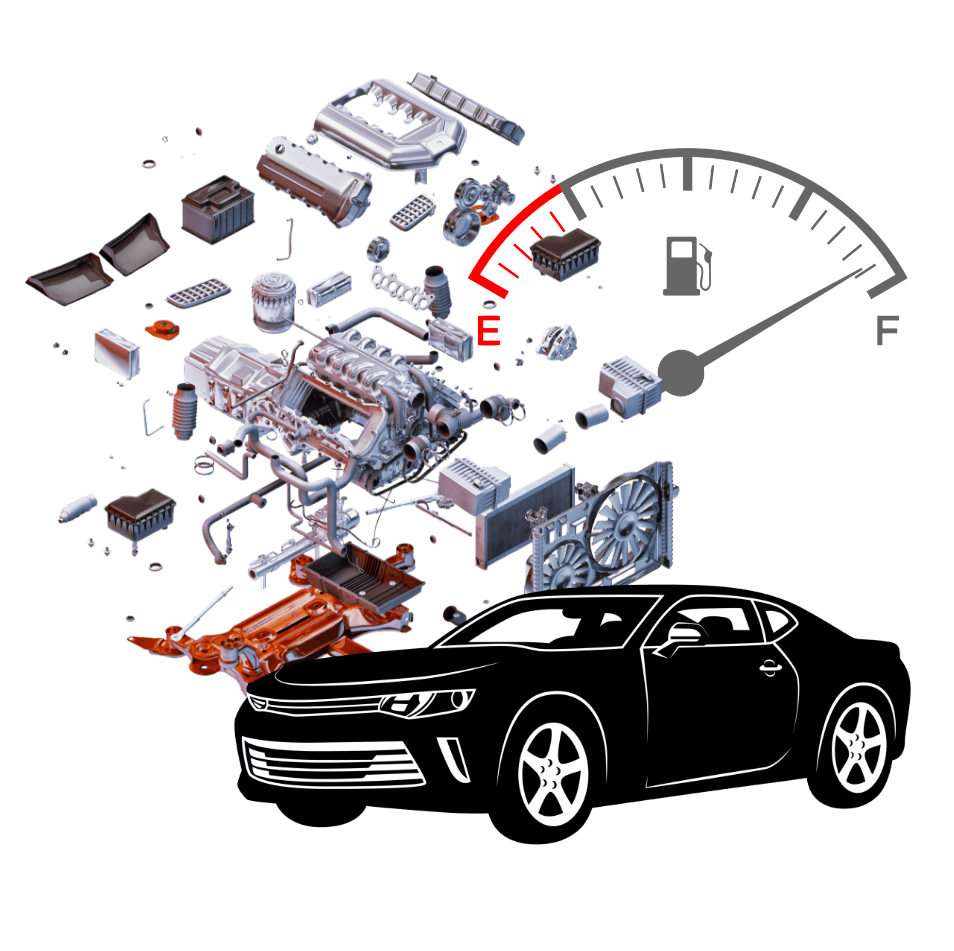 E

F